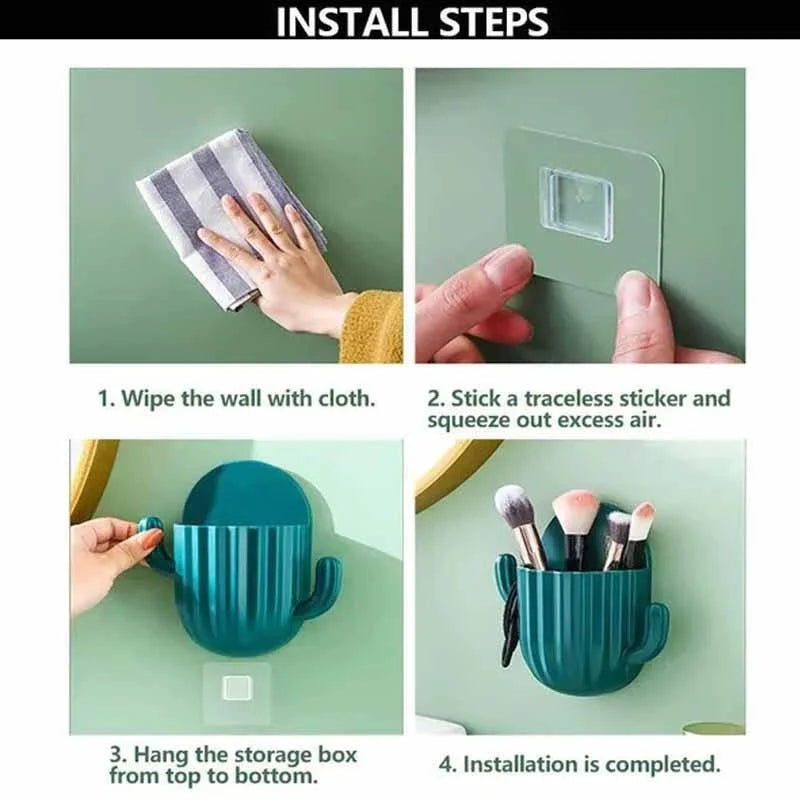 INSTALL STEPS

1. Wipe the wall with cloth.

2. Stick a traceless sticker and squeeze out excess air.

3. Hang the storage box from top to bottom.

4. Installation is completed.