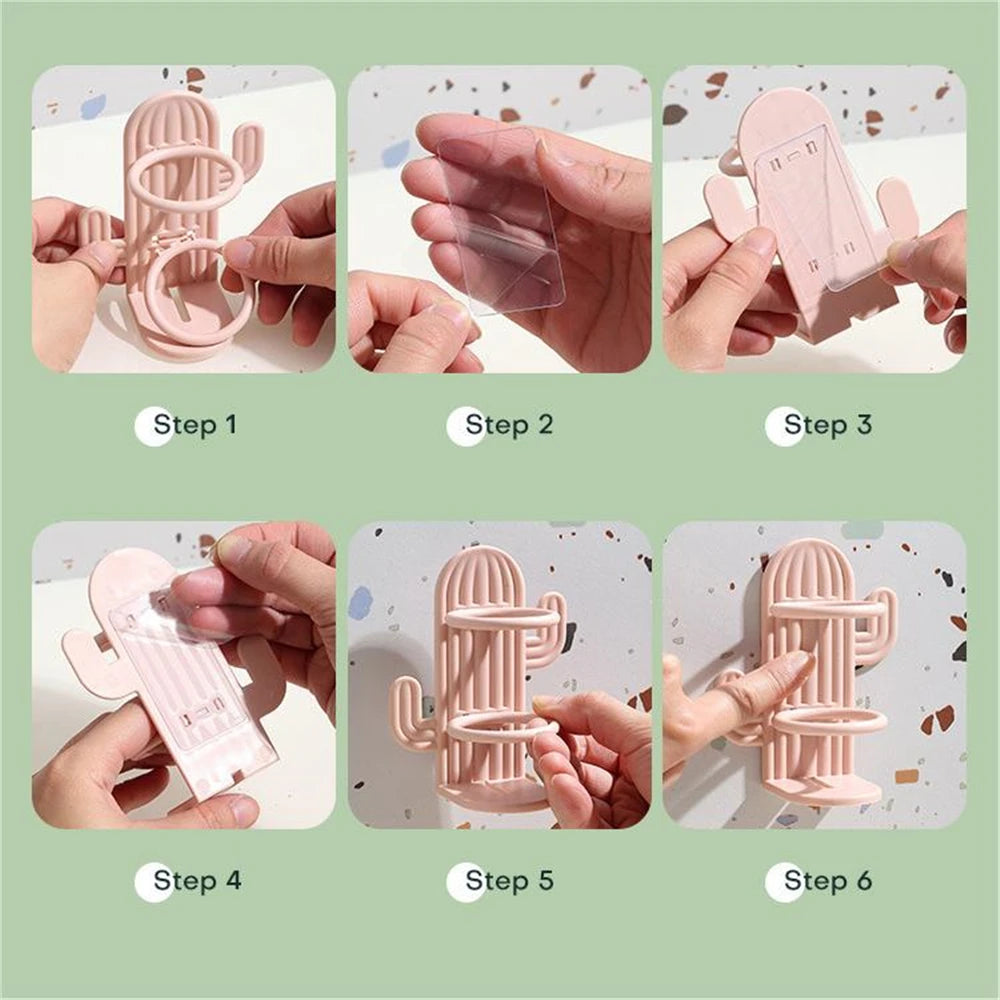 Step 1

Step 2

Step 3

Step 4

Step 5

Step 6