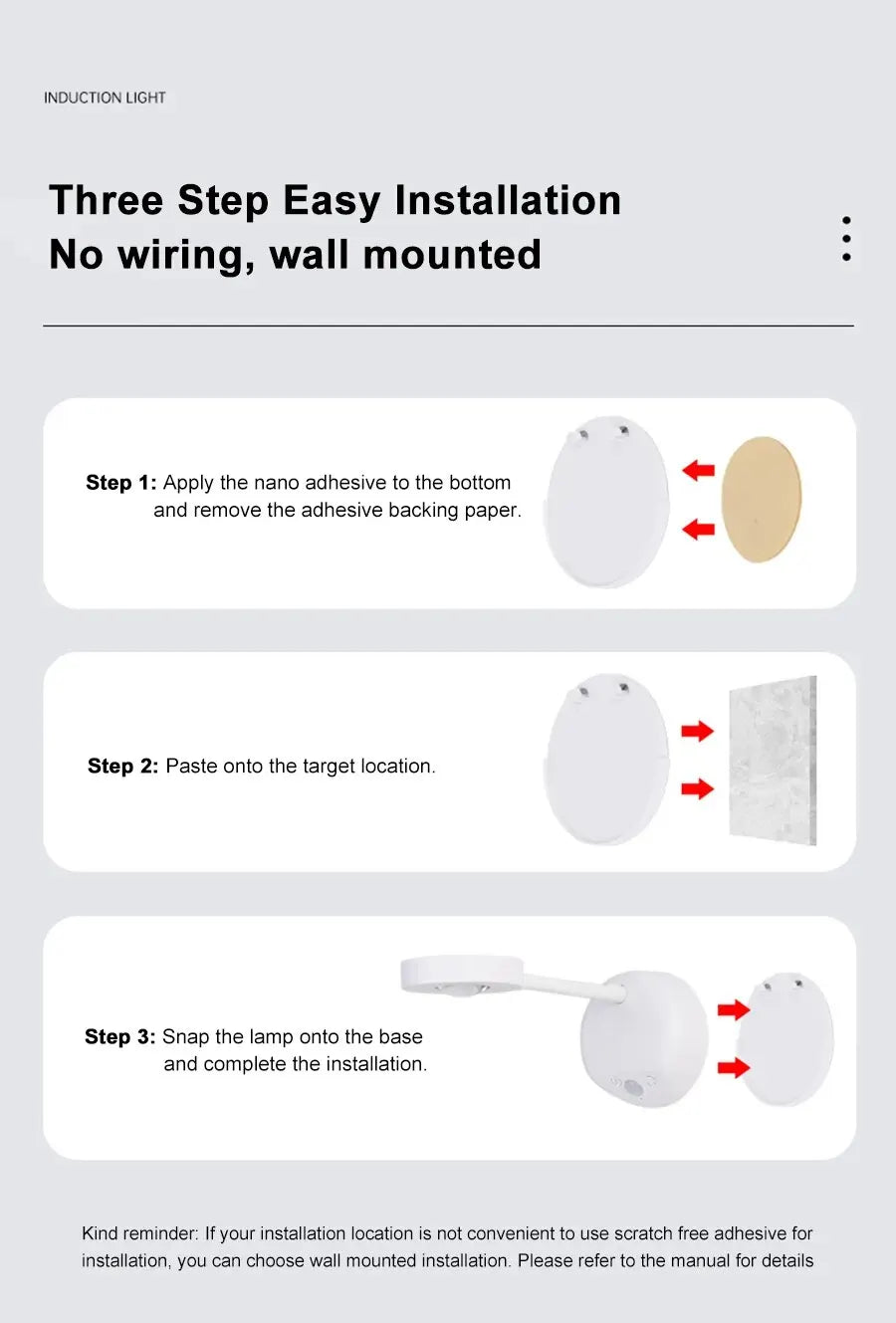 INDUCTION LIGHT

Three Step Easy Installation
No wiring, wall mounted

Step 1: Apply the nano adhesive to the bottom and remove the adhesive backing paper.

Step 2: Paste onto the target location.

Step 3: Snap the lamp onto the base and complete the installation.

Kind reminder: If your installation location is not convenient to use scratch free adhesive for installation, you can choose wall mounted installation. Please refer to the manual for details