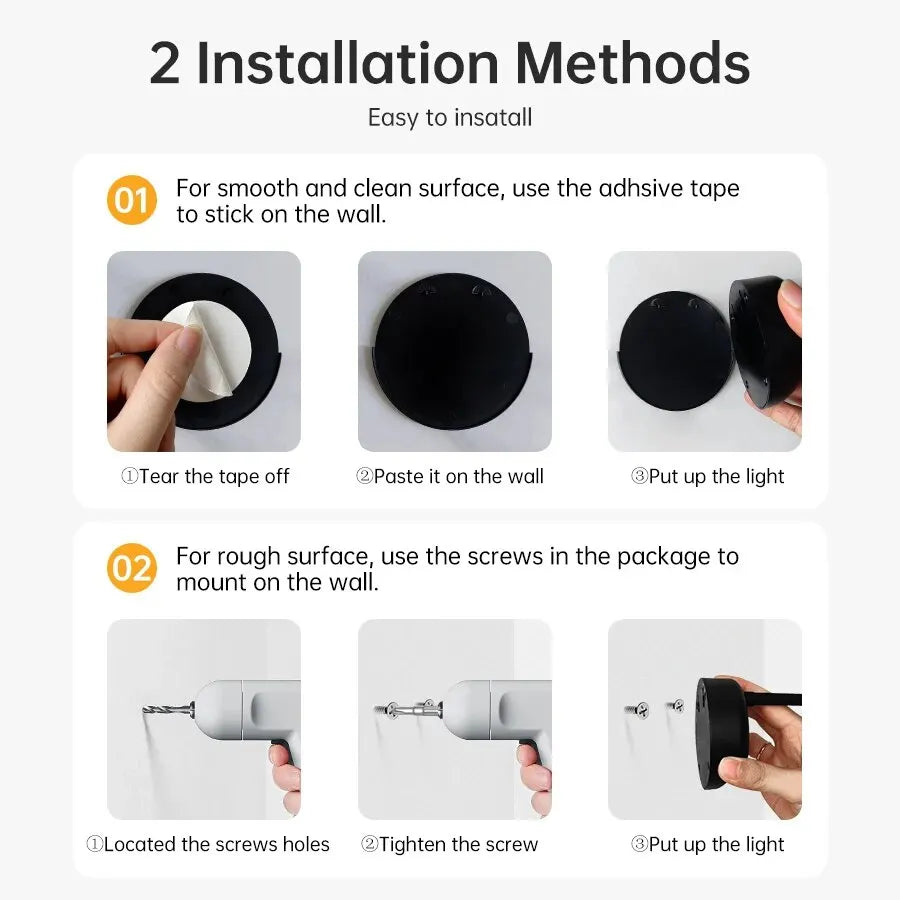 2 Installation Methods

Easy to insatall

01 For smooth and clean surface, use the adhsive tape to stick on the wall.

①Tear the tape off

②Paste it on the wall

③Put up the light

02 For rough surface, use the screws in the package to mount on the wall.

①Located the screws holes

②Tighten the screw

③Put up the light