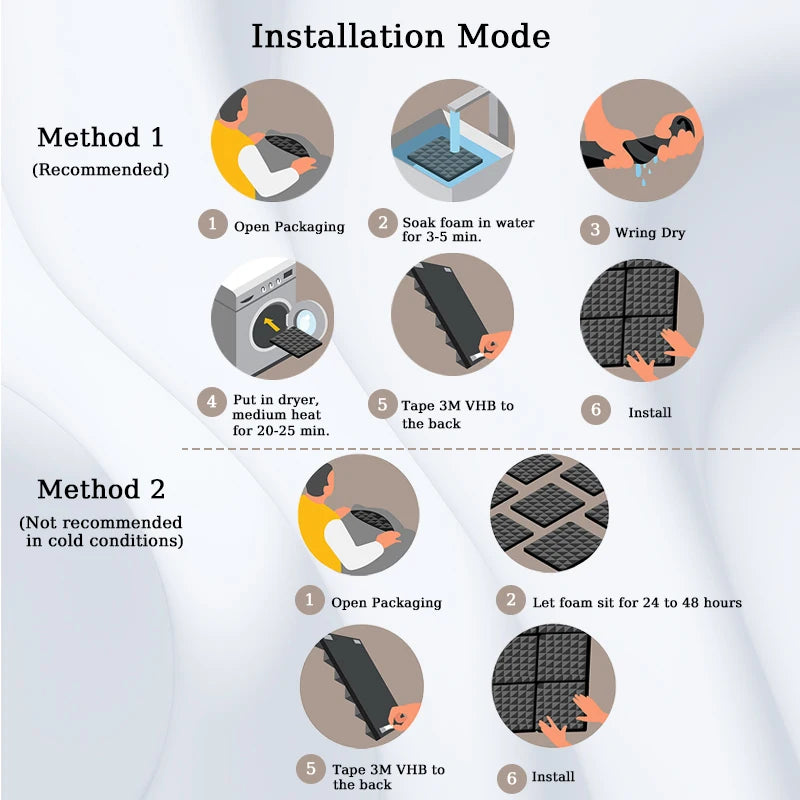 Installation Mode

Method 1
(Recommended)

1 Open Packaging

2 Soak foam in water for 3-5 min.

3 Wring Dry

4 Put in dryer, medium heat for 20-25 min.

5 Tape 3M VHB to the back

6 Install

Method 2
(Not recommended in cold conditions)

1 Open Packaging

2 Let foam sit for 24 to 48 hours

5 Tape 3M VHB to the back

6 Install